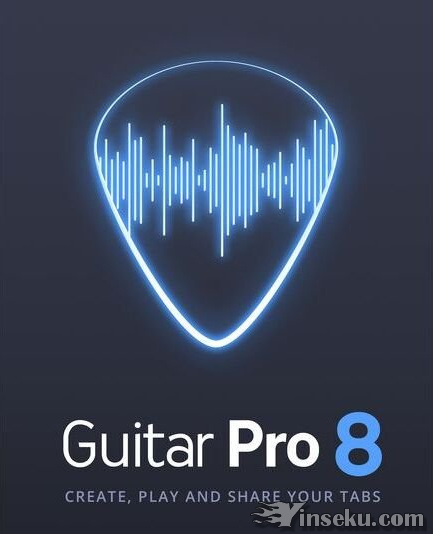 Guitar Pro 8

CREATE, PLAY AND SHARE YOUR TABS

Yinseku.com